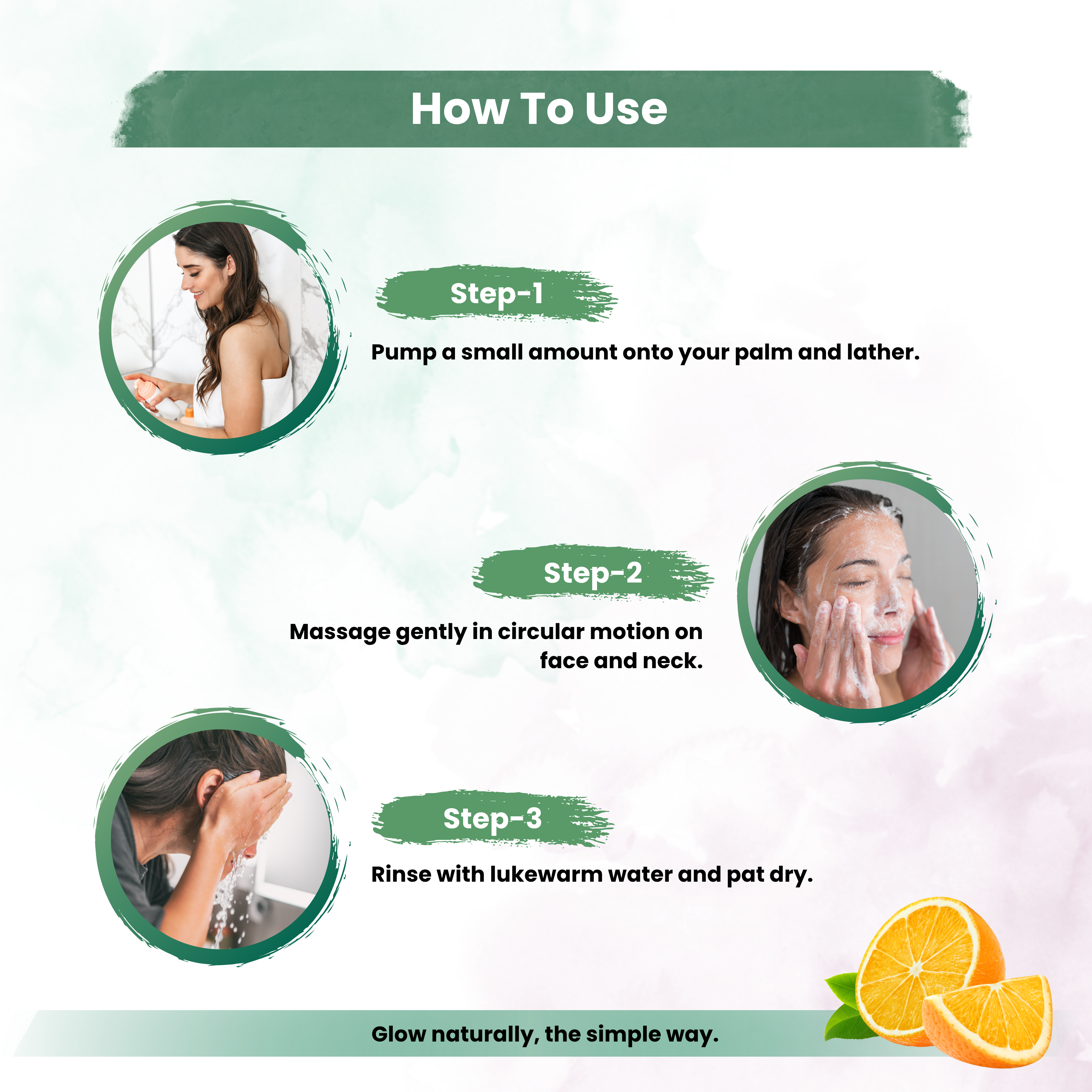 How To Use

Step-1

Pump a small amount onto your palm and lather.

Step-2

Massage gently in circular motion on face and neck.

Step-3

Rinse with lukewarm water and pat dry.

Glow naturally, the simple way.