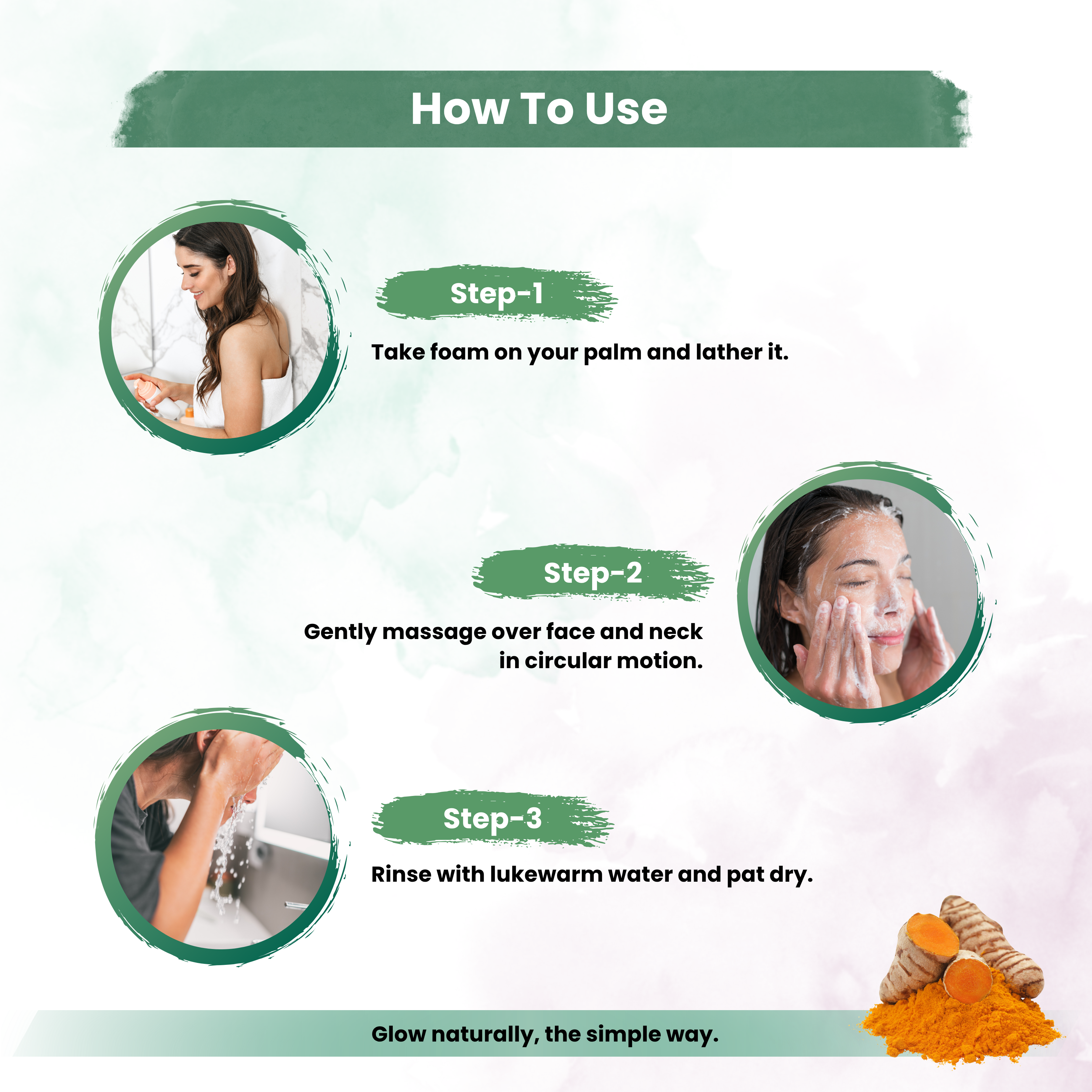 How To Use

Step-1

Take foam on your palm and lather it.

Step-2

Gently massage over face and neck in circular motion.

Step-3

Rinse with lukewarm water and pat dry.

Glow naturally, the simple way.