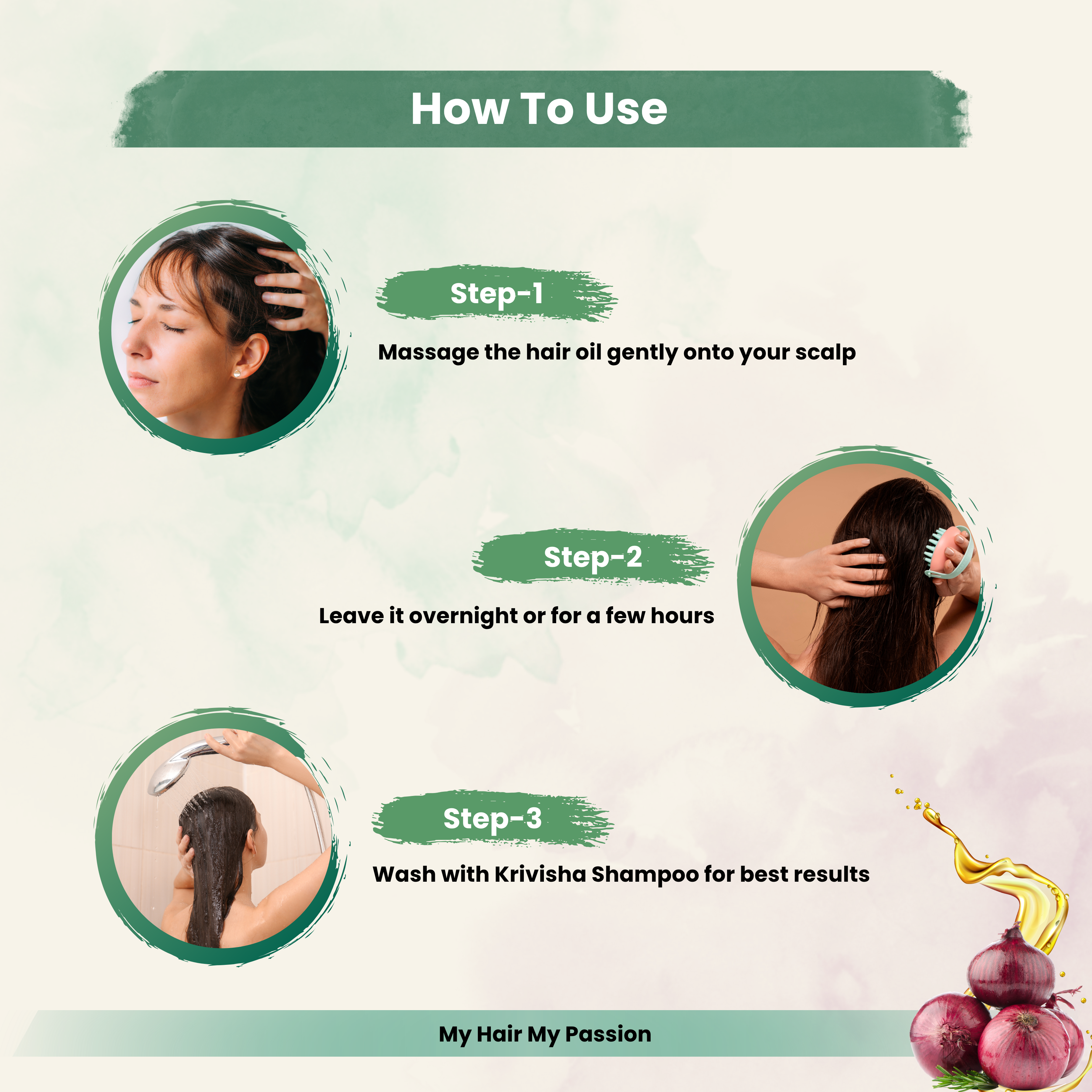 How To Use

Step-1

Massage the hair oil gently onto your scalp

Step-2

Leave it overnight or for a few hours

Step-3

Wash with Krivisha Shampoo for best results

My Hair My Passion