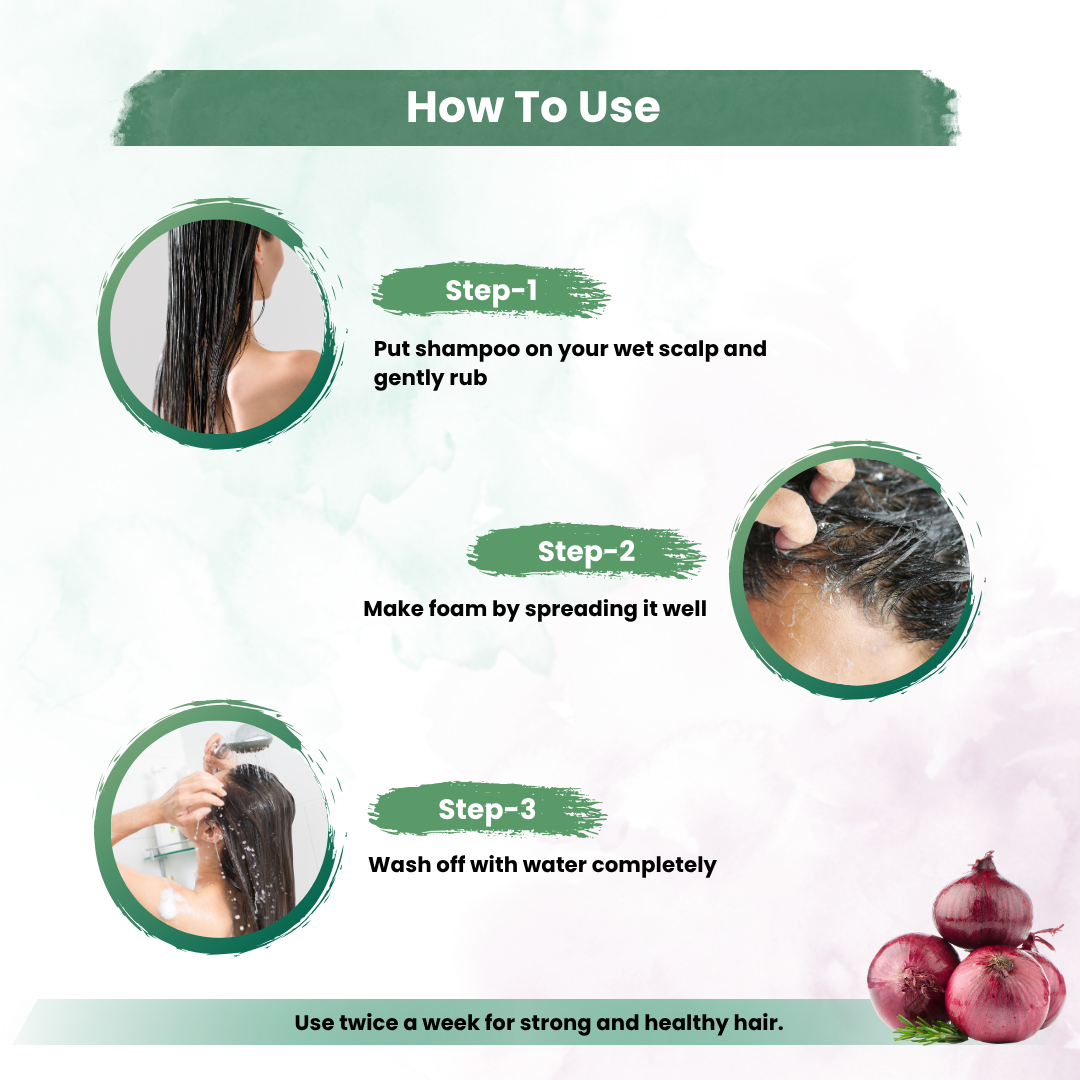 How To Use

Step-1

Put shampoo on your wet scalp and gently rub

Step-2

Make foam by spreading it well

Step-3

Wash off with water completely

Use twice a week for strong and healthy hair.