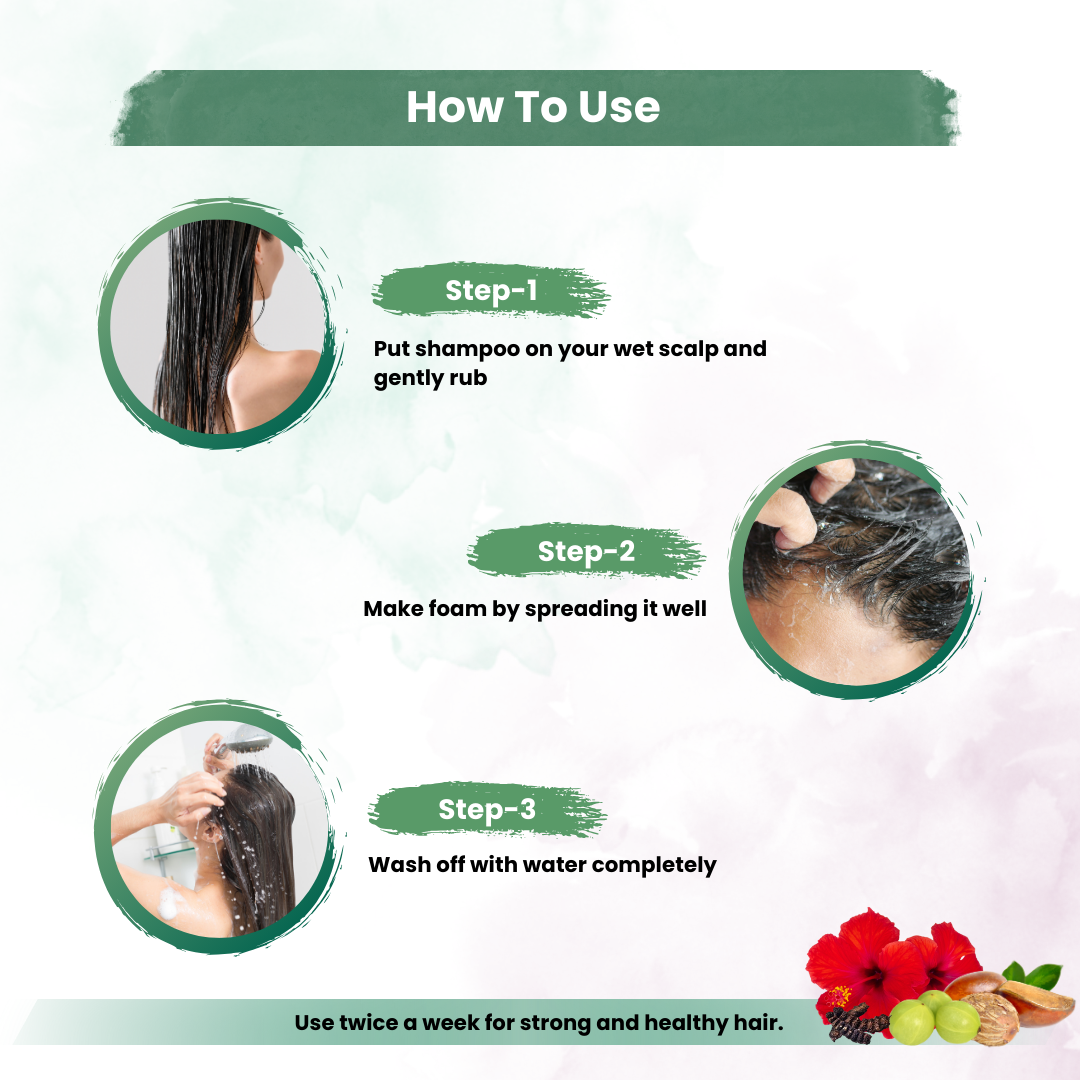 How To Use

Step-1

Put shampoo on your wet scalp and gently rub

Step-2

Make foam by spreading it well

Step-3

Wash off with water completely

Use twice a week for strong and healthy hair.