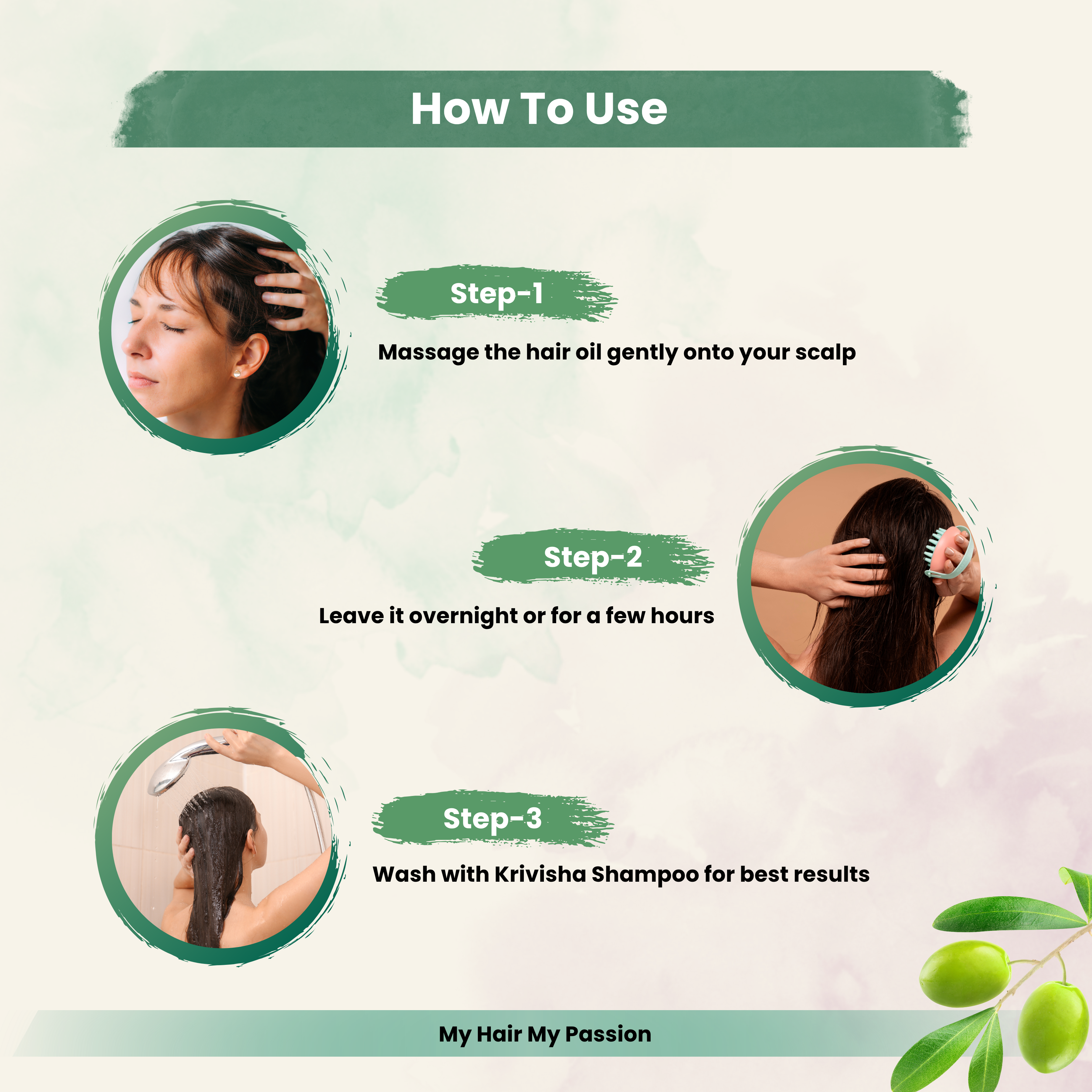 How To Use

Step-1

Massage the hair oil gently onto your scalp

Step-2

Leave it overnight or for a few hours

Step-3

Wash with Krivisha Shampoo for best results

My Hair My Passion