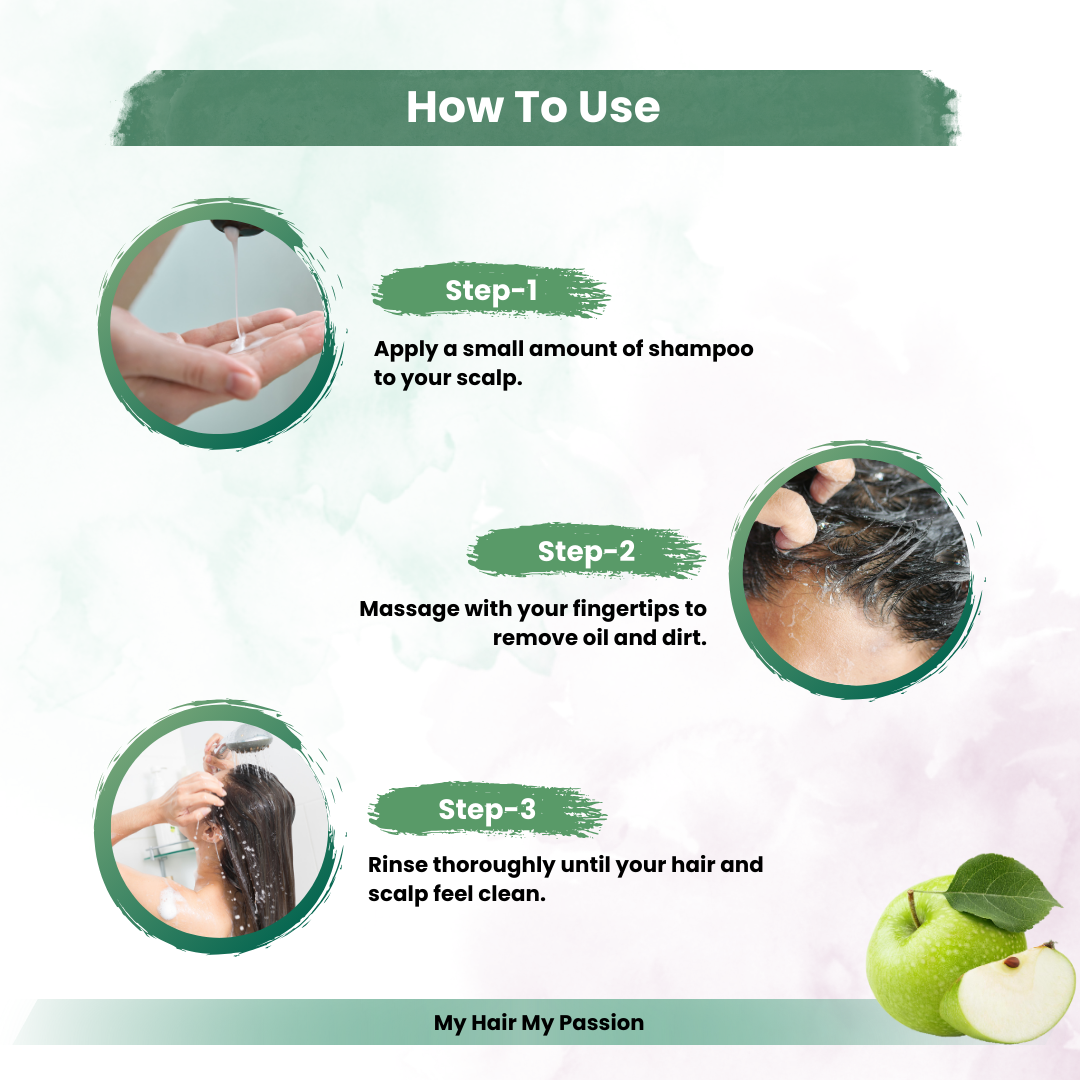 How To Use

Step-1

Apply a small amount of shampoo to your scalp.

Step-2

Massage with your fingertips to remove oil and dirt.

Step-3

Rinse thoroughly until your hair and scalp feel clean.

My Hair My Passion