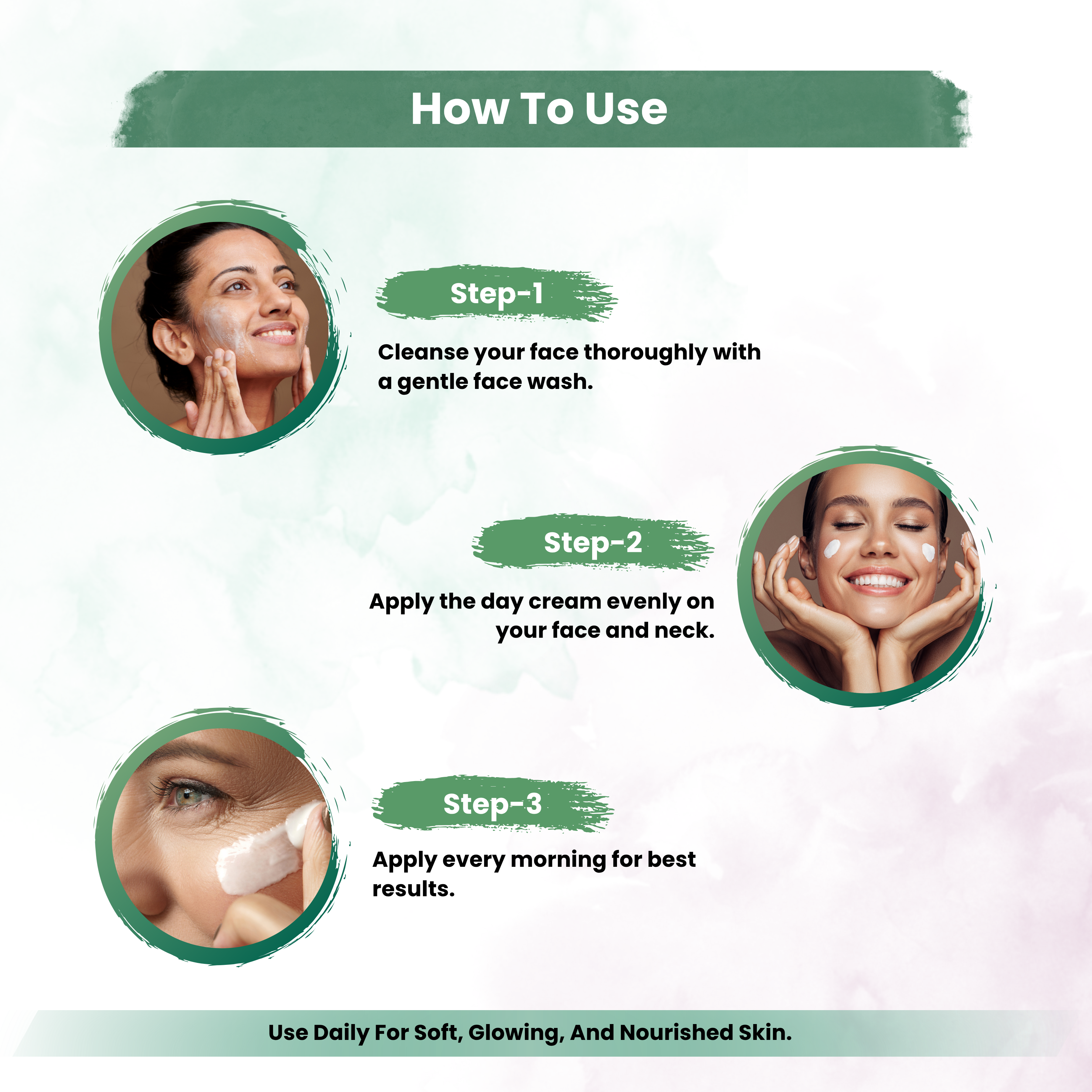 How To Use

Step-1

Cleanse your face thoroughly with a gentle face wash.

Step-2

Apply the day cream evenly on your face and neck.

Step-3

Apply every morning for best results.

Use Daily For Soft, Glowing, And Nourished Skin.