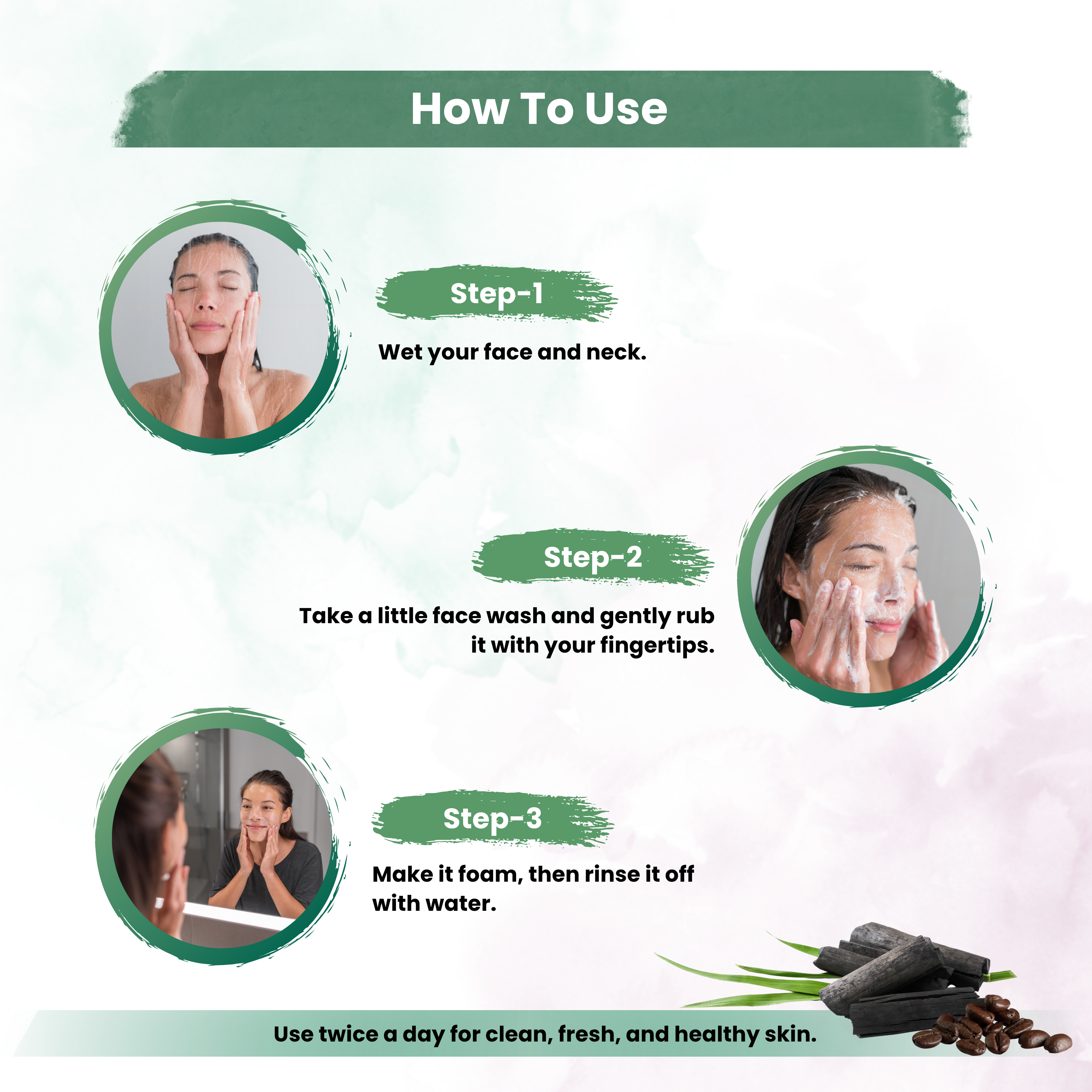 How To Use

Step-1

Wet your face and neck.

Step-2

Take a little face wash and gently rub it with your fingertips.

Step-3

Make it foam, then rinse it off with water.

Use twice a day for clean, fresh, and healthy skin.