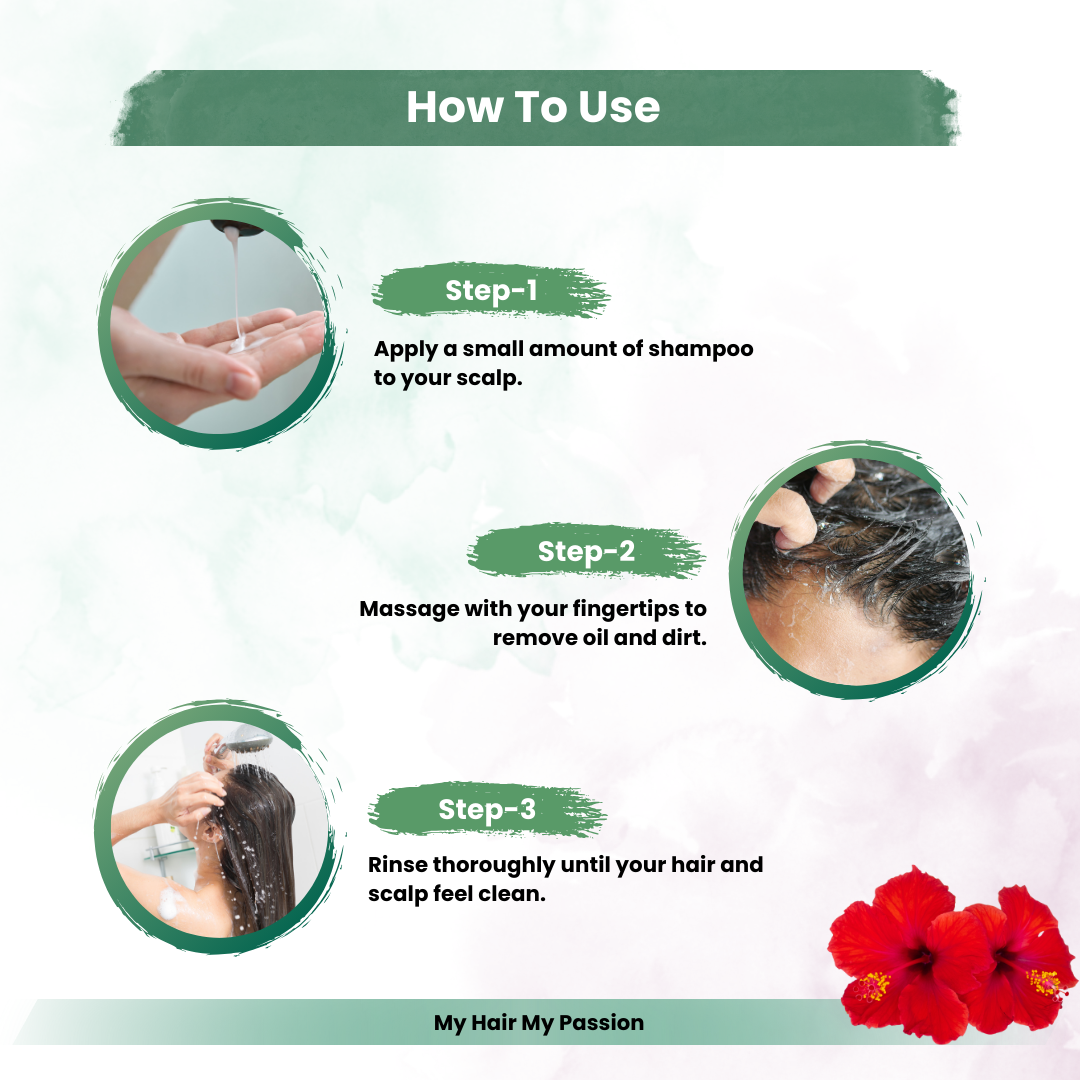 How To Use

Step-1

Apply a small amount of shampoo to your scalp.

Step-2

Massage with your fingertips to remove oil and dirt.

Step-3

Rinse thoroughly until your hair and scalp feel clean.

My Hair My Passion