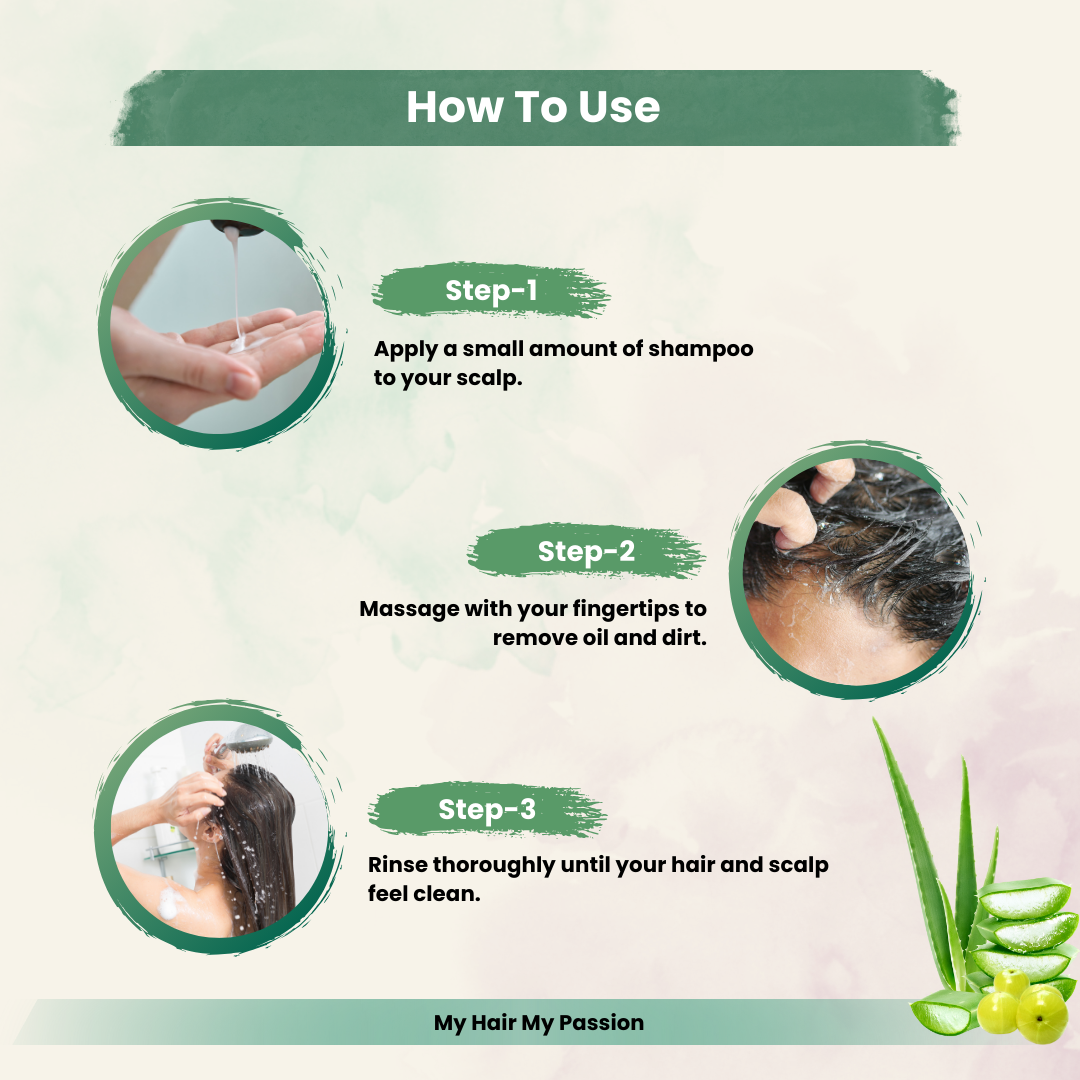 How To Use

Step-1

Apply a small amount of shampoo to your scalp.

Step-2

Massage with your fingertips to remove oil and dirt.

Step-3

Rinse thoroughly until your hair and scalp feel clean.

My Hair My Passion